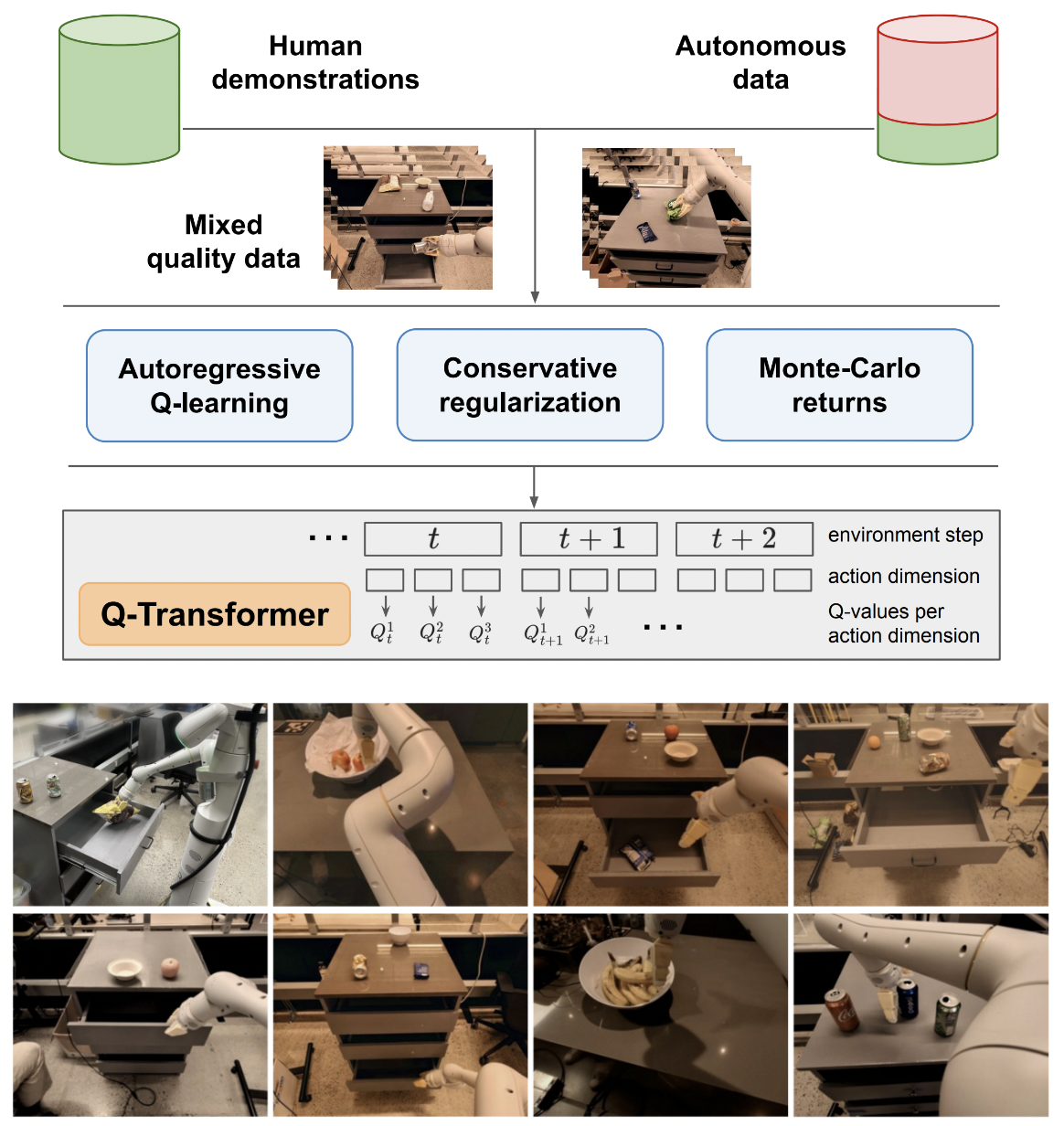 Human demonstrations

Autonomous data

Mixed quality data

Autoregressive Q-learning

Conservative regularization

Monte-Carlo returns

Q-Transformer

...

$t$

$t+1$

$t+2$

environment step

action dimension

$Q_t^1$ $Q_t^2$ $Q_t^3$ $Q_{t+1}^1$ $Q_{t+1}^2$ ...

Q-values per action dimension